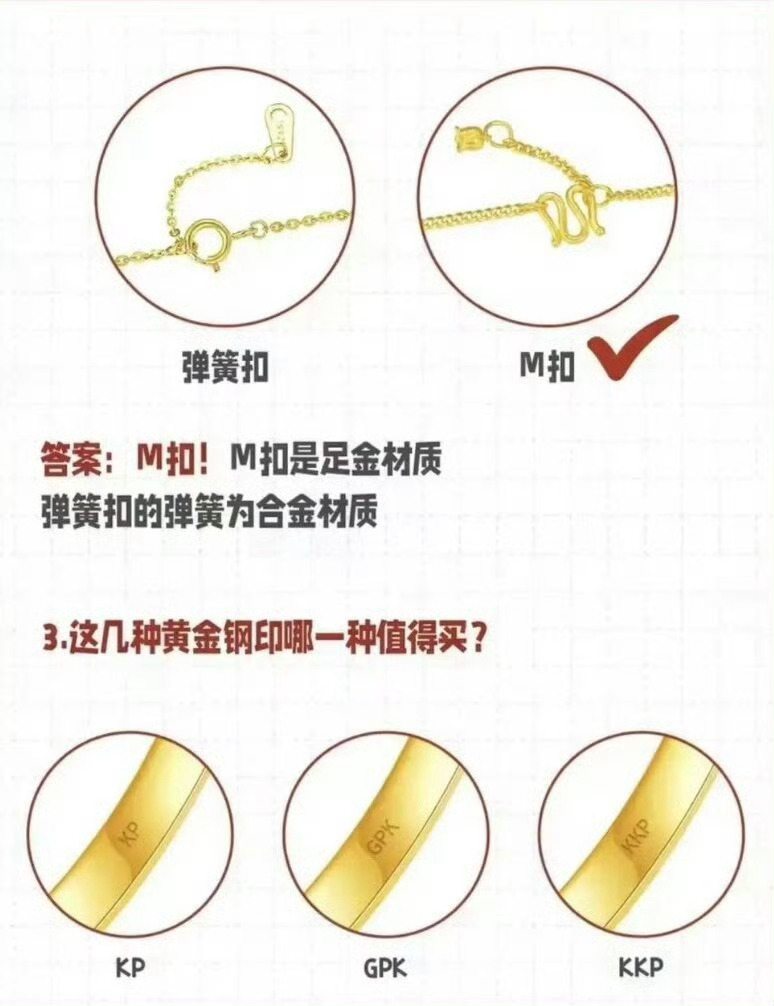 弹簧扣

M扣

答案：M扣！M扣是足金材质
弹簧扣的弹簧为合金材质

3.这几种黄金钢印哪一种值得买？

KP

GPK

KKP

KP

GPK

KKP